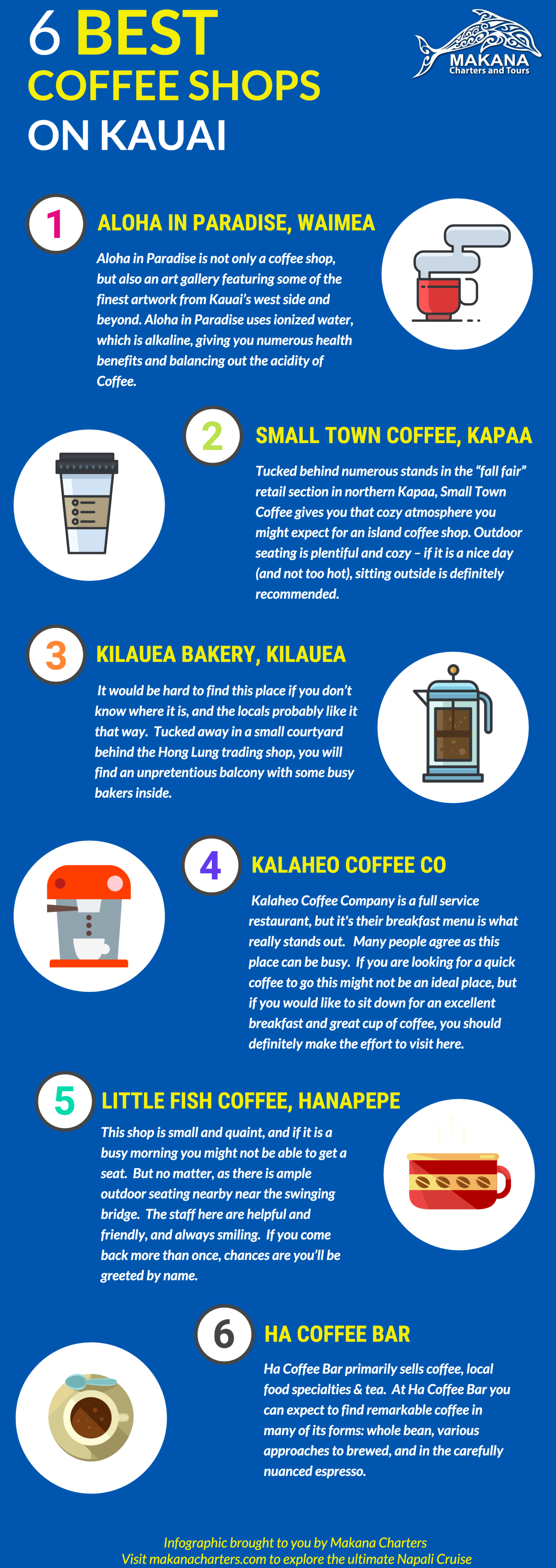 6 BEST
COFFEE SHOPS
ON KAUAI

MAKANA
Charters and Tours

1
ALOHA IN PARADISE, WAIMEA
Aloha in Paradise is not only a coffee shop, but also an art gallery featuring some of the finest artwork from Kauai's west side and beyond. Aloha in Paradise uses ionized water, which is alkaline, giving you numerous health benefits and balancing out the acidity of Coffee.

2
SMALL TOWN COFFEE, KAPAA
Tucked behind numerous stands in the "fall fair" retail section in northern Kapaa, Small Town Coffee gives you that cozy atmosphere you might expect for an island coffee shop. Outdoor seating is plentiful and cozy – if it is a nice day (and not too hot), sitting outside is definitely recommended.

3
KILAUEA BAKERY, KILAUEA
It would be hard to find this place if you don't know where it is, and the locals probably like it that way. Tucked away in a small courtyard behind the Hong Lung trading shop, you will find an unpretentious balcony with some busy bakers inside.

4
KALAHEO COFFEE CO
Kalaheo Coffee Company is a full service restaurant, but it's their breakfast menu is what really stands out. Many people agree as this place can be busy. If you are looking for a quick coffee to go this might not be an ideal place, but if you would like to sit down for an excellent breakfast and great cup of coffee, you should definitely make the effort to visit here.

5
LITTLE FISH COFFEE, HANAPEPE
This shop is small and quaint, and if it is a busy morning you might not be able to get a seat. But no matter, as there is ample outdoor seating nearby near the swinging bridge. The staff here are helpful and friendly, and always smiling. If you come back more than once, chances are you'll be greeted by name.

6
HA COFFEE BAR
Ha Coffee Bar primarily sells coffee, local food specialties & tea. At Ha Coffee Bar you can expect to find remarkable coffee in many of its forms: whole bean, various approaches to brewed, and in the carefully nuanced espresso.

Infographic brought to you by Makana Charters
Visit makanacharters.com to explore the ultimate Napali Cruise