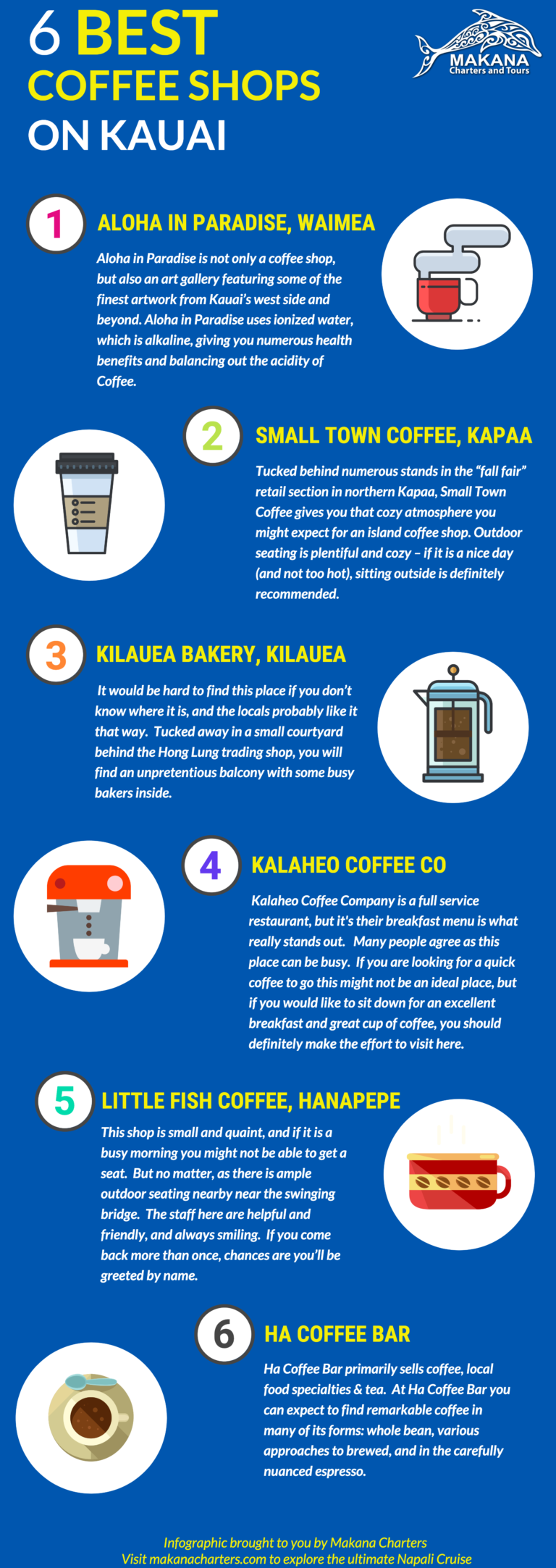 6 BEST
COFFEE SHOPS
ON KAUAI

MAKANA
Charters and Tours

1 ALOHA IN PARADISE, WAIMEA

Aloha in Paradise is not only a coffee shop, but also an art gallery featuring some of the finest artwork from Kauai's west side and beyond. Aloha in Paradise uses ionized water, which is alkaline, giving you numerous health benefits and balancing out the acidity of Coffee.

2 SMALL TOWN COFFEE, KAPAA

Tucked behind numerous stands in the "fall fair" retail section in northern Kapaa, Small Town Coffee gives you that cozy atmosphere you might expect for an island coffee shop. Outdoor seating is plentiful and cozy – if it is a nice day (and not too hot), sitting outside is definitely recommended.

3 KILAUEA BAKERY, KILAUEA

It would be hard to find this place if you don't know where it is, and the locals probably like it that way. Tucked away in a small courtyard behind the Hong Lung trading shop, you will find an unpretentious balcony with some busy bakers inside.

4 KALAHEO COFFEE CO

Kalaheo Coffee Company is a full service restaurant, but it's their breakfast menu is what really stands out. Many people agree as this place can be busy. If you are looking for a quick coffee to go this might not be an ideal place, but if you would like to sit down for an excellent breakfast and great cup of coffee, you should definitely make the effort to visit here.

5 LITTLE FISH COFFEE, HANAPEPE

This shop is small and quaint, and if it is a busy morning you might not be able to get a seat. But no matter, as there is ample outdoor seating nearby near the swinging bridge. The staff here are helpful and friendly, and always smiling. If you come back more than once, chances are you'll be greeted by name.

6 HA COFFEE BAR

Ha Coffee Bar primarily sells coffee, local food specialties & tea. At Ha Coffee Bar you can expect to find remarkable coffee in many of its forms: whole bean, various approaches to brewed, and in the carefully nuanced espresso.

Infographic brought to you by Makana Charters
Visit makanacharters.com to explore the ultimate Napali Cruise