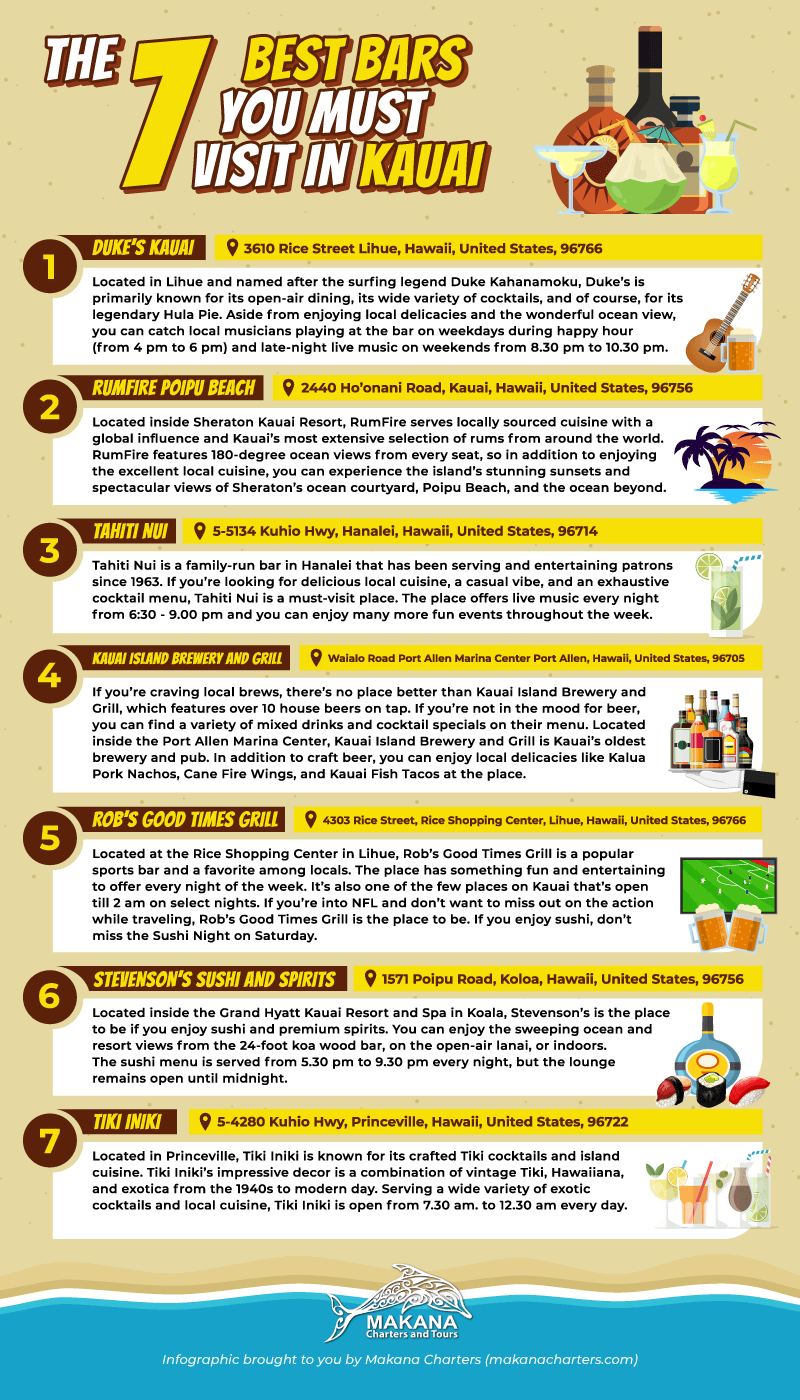 THE 7 BEST BARS YOU MUST VISIT IN KAUAI

1

DUKE'S KAUAI

3610 Rice Street Lihue, Hawaii, United States, 96766

Located in Lihue and named after the surfing legend Duke Kahanamoku, Duke's is primarily known for its open-air dining, its wide variety of cocktails, and of course, for its legendary Hula Pie. Aside from enjoying local delicacies and the wonderful ocean view, you can catch local musicians playing at the bar on weekdays during happy hour (from 4 pm to 6 pm) and late-night live music on weekends from 8.30 pm to 10.30 pm.

2

RUMFIRE POIPU BEACH

2440 Ho'onani Road, Kauai, Hawaii, United States, 96756

Located inside Sheraton Kauai Resort, RumFire serves locally sourced cuisine with a global influence and Kauai's most extensive selection of rums from around the world. RumFire features 180-degree ocean views from every seat, so in addition to enjoying the excellent local cuisine, you can experience the island's stunning sunsets and spectacular views of Sheraton's ocean courtyard, Poipu Beach, and the ocean beyond.

3

TAHITI NUI

5-5134 Kuhio Hwy, Hanalei, Hawaii, United States, 96714

Tahiti Nui is a family-run bar in Hanalei that has been serving and entertaining patrons since 1963. If you're looking for delicious local cuisine, a casual vibe, and an exhaustive cocktail menu, Tahiti Nui is a must-visit place. The place offers live music every night from 6:30 - 9.00 pm and you can enjoy many more fun events throughout the week.

4

KAUAI ISLAND BREWERY AND GRILL

Waialo Road Port Allen Marina Center Port Allen, Hawaii, United States, 96705

If you're craving local brews, there's no place better than Kauai Island Brewery and Grill, which features over 10 house beers on tap. If you're not in the mood for beer, you can find a variety of mixed drinks and cocktail specials on their menu. Located inside the Port Allen Marina Center, Kauai Island Brewery and Grill is Kauai's oldest brewery and pub. In addition to craft beer, you can enjoy local delicacies like Kalua Pork Nachos, Cane Fire Wings, and Kauai Fish Tacos at the place.

5

ROB'S GOOD TIMES GRILL

4303 Rice Street, Rice Shopping Center, Lihue, Hawaii, United States, 96766

Located at the Rice Shopping Center in Lihue, Rob's Good Times Grill is a popular sports bar and a favorite among locals. The place has something fun and entertaining to offer every night of the week. It's also one of the few places on Kauai that's open till 2 am on select nights. If you're into NFL and don't want to miss out on the action while traveling, Rob's Good Times Grill is the place to be. If you enjoy sushi, don't miss the Sushi Night on Saturday.

6

STEVENSON'S SUSHI AND SPIRITS

1571 Poipu Road, Koloa, Hawaii, United States, 96756

Located inside the Grand Hyatt Kauai Resort and Spa in Koala, Stevenson's is the place to be if you enjoy sushi and premium spirits. You can enjoy the sweeping ocean and resort views from the 24-foot koa wood bar, on the open-air lanai, or indoors. The sushi menu is served from 5.30 pm to 9.30 pm every night, but the lounge remains open until midnight.

7

TIKI INIKI

5-4280 Kuhio Hwy, Princeville, Hawaii, United States, 96722

Located in Princeville, Tiki Iniki is known for its crafted Tiki cocktails and island cuisine. Tiki Iniki's impressive decor is a combination of vintage Tiki, Hawaiiana, and exotica from the 1940s to modern day. Serving a wide variety of exotic cocktails and local cuisine, Tiki Iniki is open from 7.30 am. to 12.30 am every day.

MAKANA
Charters and Tours

Infographic brought to you by Makana Charters (makanacharters.com)