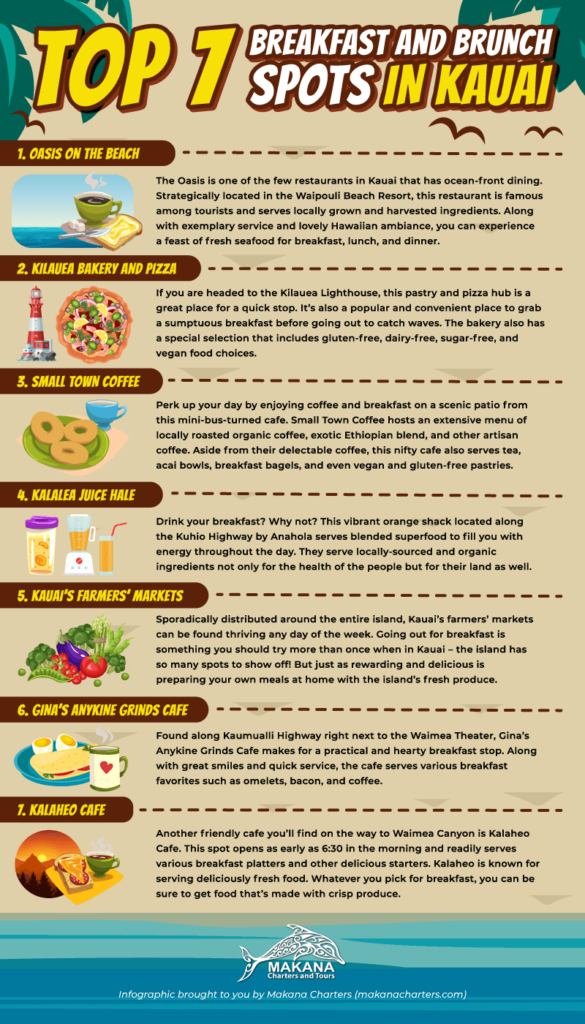 TOP 7 BREAKFAST AND BRUNCH SPOTS IN KAUAI

1. OASIS ON THE BEACH

The Oasis is one of the few restaurants in Kauai that has ocean-front dining. Strategically located in the Waipouli Beach Resort, this restaurant is famous among tourists and serves locally grown and harvested ingredients. Along with exemplary service and lovely Hawaiian ambiance, you can experience a feast of fresh seafood for breakfast, lunch, and dinner.

2. KILAUEA BAKERY AND PIZZA

If you are headed to the Kilauea Lighthouse, this pastry and pizza hub is a great place for a quick stop. It's also a popular and convenient place to grab a sumptuous breakfast before going out to catch waves. The bakery also has a special selection that includes gluten-free, dairy-free, sugar-free, and vegan food choices.

3. SMALL TOWN COFFEE

Perk up your day by enjoying coffee and breakfast on a scenic patio from this mini-bus-turned cafe. Small Town Coffee hosts an extensive menu of locally roasted organic coffee, exotic Ethiopian blend, and other artisan coffee. Aside from their delectable coffee, this nifty cafe also serves tea, acai bowls, breakfast bagels, and even vegan and gluten-free pastries.

4. KALALEA JUICE HALE

Drink your breakfast? Why not? This vibrant orange shack located along the Kuhio Highway by Anahola serves blended superfood to fill you with energy throughout the day. They serve locally-sourced and organic ingredients not only for the health of the people but for their land as well.

5. KAUAI'S FARMERS' MARKETS

Sporadically distributed around the entire island, Kauai's farmers' markets can be found thriving any day of the week. Going out for breakfast is something you should try more than once when in Kauai – the island has so many spots to show off! But just as rewarding and delicious is preparing your own meals at home with the island's fresh produce.

6. GINA'S ANYKINE GRINDS CAFE

Found along Kaumualli Highway right next to the Waimea Theater, Gina's Anykine Grinds Cafe makes for a practical and hearty breakfast stop. Along with great smiles and quick service, the cafe serves various breakfast favorites such as omelets, bacon, and coffee.

7. KALAHEO CAFE

Another friendly cafe you'll find on the way to Waimea Canyon is Kalaheo Cafe. This spot opens as early as 6:30 in the morning and readily serves various breakfast platters and other delicious starters. Kalaheo is known for serving deliciously fresh food. Whatever you pick for breakfast, you can be sure to get food that's made with crisp produce.

MAKANA Charters and Tours

Infographic brought to you by Makana Charters (makanacharters.com)