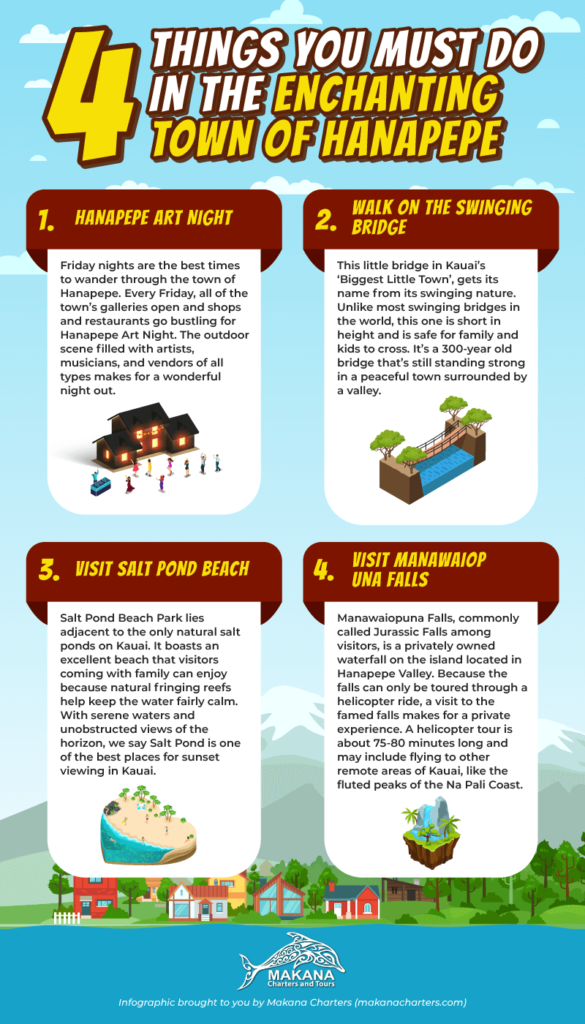 4 THINGS YOU MUST DO IN THE ENCHANTING TOWN OF HANAPEPE

1. HANAPEPE ART NIGHT

Friday nights are the best times to wander through the town of Hanapepe. Every Friday, all of the town's galleries open and shops and restaurants go bustling for Hanapepe Art Night. The outdoor scene filled with artists, musicians, and vendors of all types makes for a wonderful night out.

2. WALK ON THE SWINGING BRIDGE

This little bridge in Kauai's 'Biggest Little Town', gets its name from its swinging nature. Unlike most swinging bridges in the world, this one is short in height and is safe for family and kids to cross. It's a 300-year old bridge that's still standing strong in a peaceful town surrounded by a valley.

3. VISIT SALT POND BEACH

Salt Pond Beach Park lies adjacent to the only natural salt ponds on Kauai. It boasts an excellent beach that visitors coming with family can enjoy because natural fringing reefs help keep the water fairly calm. With serene waters and unobstructed views of the horizon, we say Salt Pond is one of the best places for sunset viewing in Kauai.

4. VISIT MANAWAIOP UNA FALLS

Manawaiopuna Falls, commonly called Jurassic Falls among visitors, is a privately owned waterfall on the island located in Hanapepe Valley. Because the falls can only be toured through a helicopter ride, a visit to the famed falls makes for a private experience. A helicopter tour is about 75-80 minutes long and may include flying to other remote areas of Kauai, like the fluted peaks of the Na Pali Coast.

MAKANA Charters and Tours

Infographic brought to you by Makana Charters (makanacharters.com)